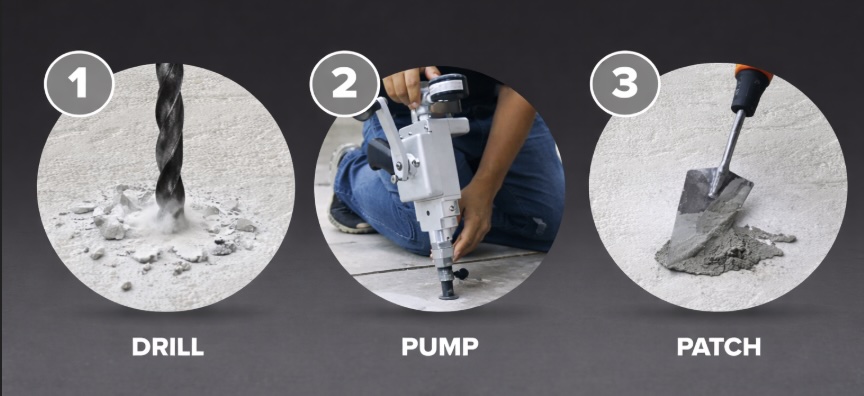 1
DRILL

2
PUMP

3
PATCH